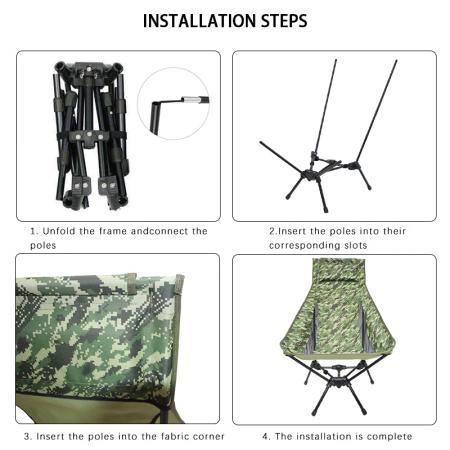 INSTALLATION STEPS

1. Unfold the frame andconnect the poles

2.Insert the poles into their corresponding slots

3. Insert the poles into the fabric corner

4. The installation is complete