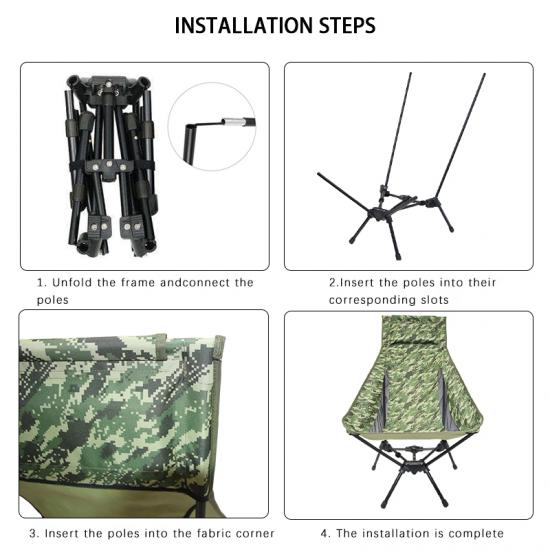 INSTALLATION STEPS

1. Unfold the frame andconnect the poles

2.Insert the poles into their corresponding slots

3. Insert the poles into the fabric corner

4. The installation is complete