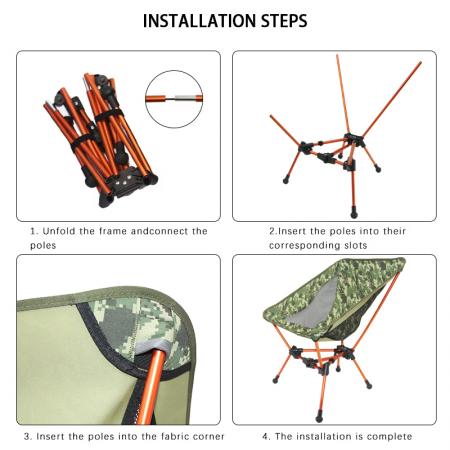 INSTALLATION STEPS

1. Unfold the frame andconnect the poles

2.Insert the poles into their corresponding slots

3. Insert the poles into the fabric corner

4. The installation is complete