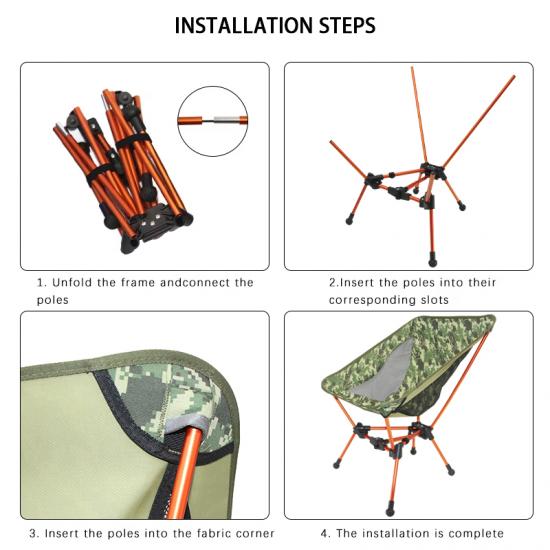 INSTALLATION STEPS

1. Unfold the frame andconnect the poles

2.Insert the poles into their corresponding slots

3. Insert the poles into the fabric corner

4. The installation is complete