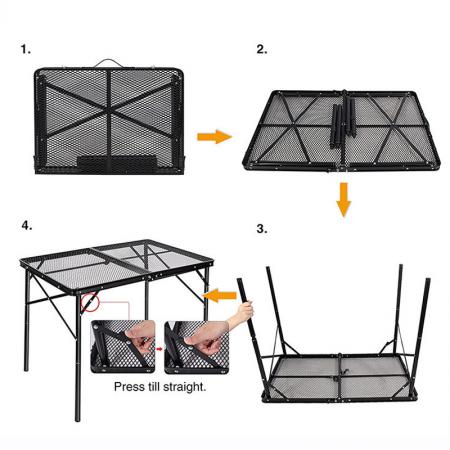 1.

2.

4.

3.

Press till straight.