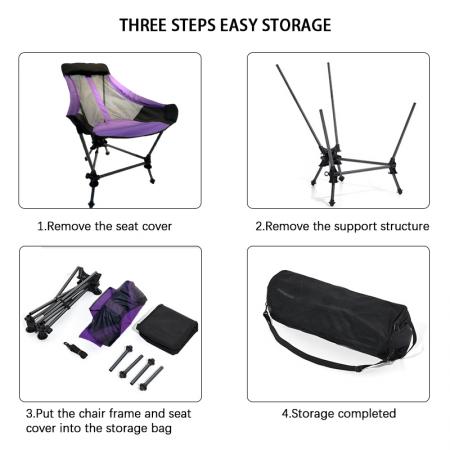 THREE STEPS EASY STORAGE

1.Remove the seat cover

2.Remove the support structure

3.Put the chair frame and seat cover into the storage bag

4.Storage completed