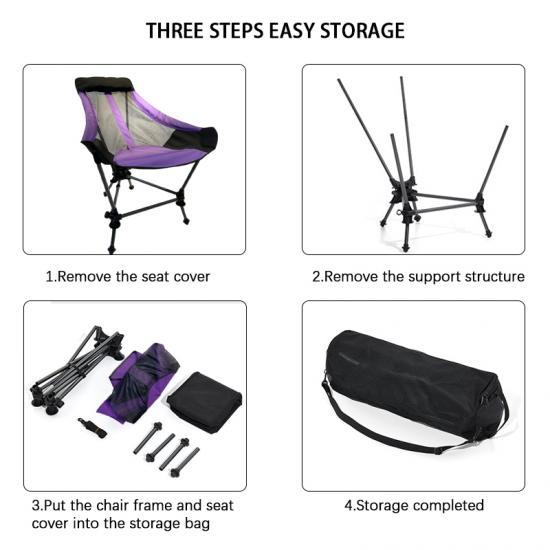 THREE STEPS EASY STORAGE

1.Remove the seat cover

2.Remove the support structure

3.Put the chair frame and seat cover into the storage bag

4.Storage completed