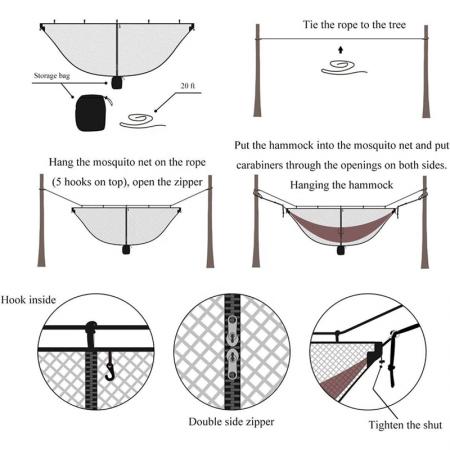 Storage bag

20 ft

Tie the rope to the tree

Hang the mosquito net on the rope (5 hooks on top), open the zipper

Put the hammock into the mosquito net and put carabiners through the openings on both sides.

Hanging the hammock

Hook inside

Double side zipper

Tighten the shut