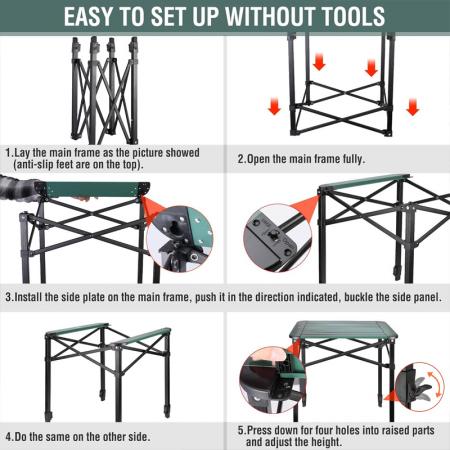 EASY TO SET UP WITHOUT TOOLS

1.Lay the main frame as the picture showed (anti-slip feet are on the top).

2.Open the main frame fully.

3.Install the side plate on the main frame, push it in the direction indicated, buckle the side panel.

4.Do the same on the other side.

5.Press down for four holes into raised parts and adjust the height.