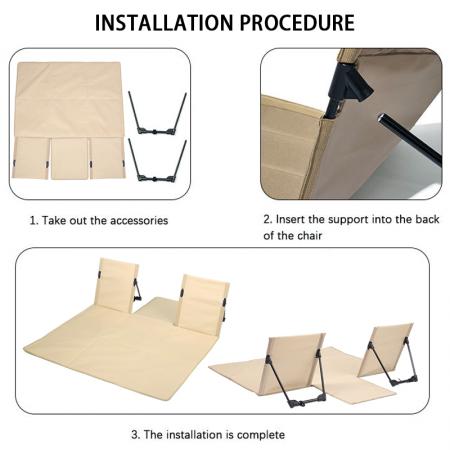 INSTALLATION PROCEDURE

1. Take out the accessories

2. Insert the support into the back of the chair

3. The installation is complete