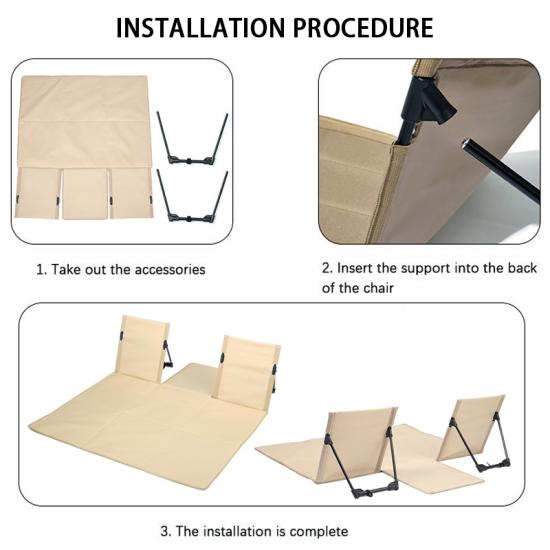 INSTALLATION PROCEDURE

1. Take out the accessories

2. Insert the support into the back of the chair

3. The installation is complete