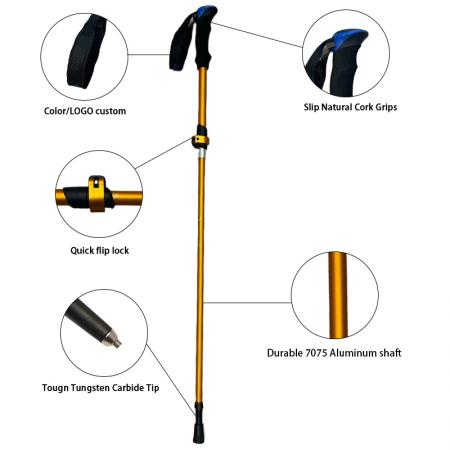 Color/LOGO custom

Slip Natural Cork Grips

Quick flip lock

Durable 7075 Aluminum shaft

Tougn Tungsten Carbide Tip