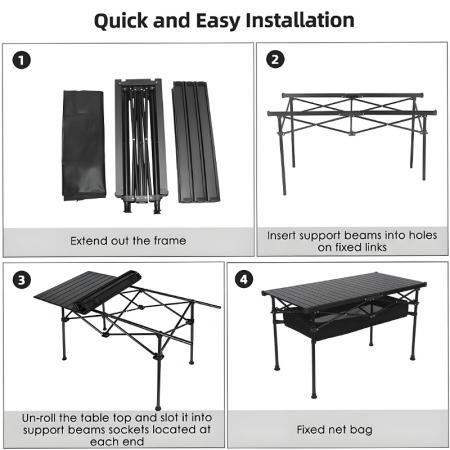 Quick and Easy Installation

1

Extend out the frame

2

Insert support beams into holes on fixed links

3

Un-roll the table top and slot it into support beams sockets located at each end

4

Fixed net bag