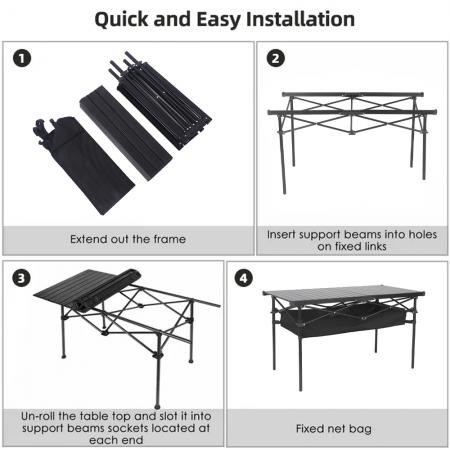 Quick and Easy Installation

1

Extend out the frame

2

Insert support beams into holes on fixed links

3

Un-roll the table top and slot it into support beams sockets located at each end

4

Fixed net bag