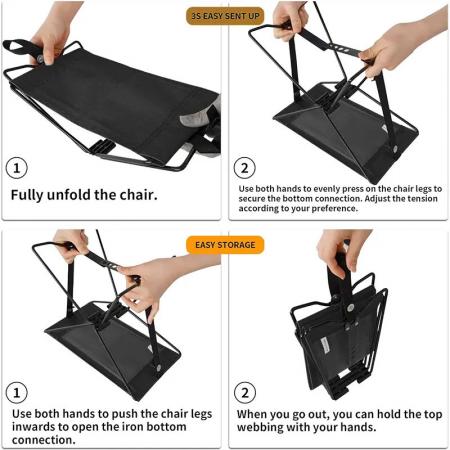 3S EASY SENT UP

1

Fully unfold the chair.

2

Use both hands to evenly press on the chair legs to secure the bottom connection. Adjust the tension according to your preference.

EASY STORAGE

1

Use both hands to push the chair legs inwards to open the iron bottom connection.

2

When you go out, you can hold the top webbing with your hands.