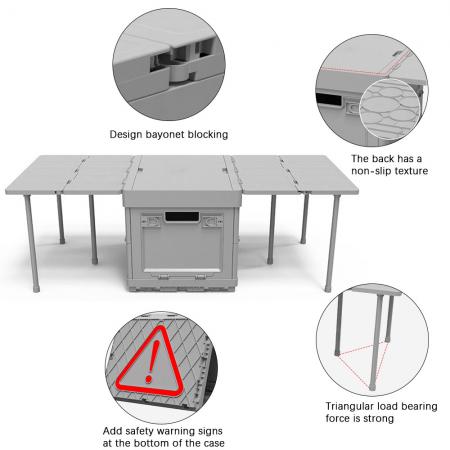 Design bayonet blocking

The back has a non-slip texture

Add safety warning signs at the bottom of the case

Triangular load bearing force is strong