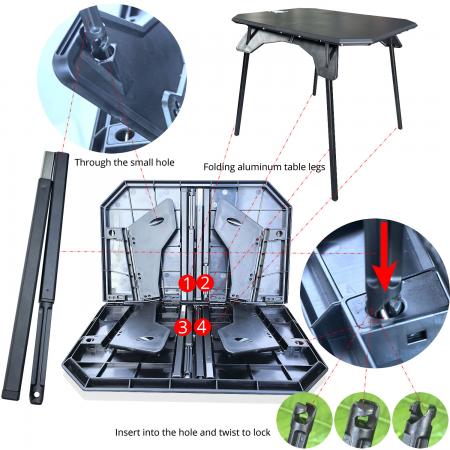 Through the small hole

Folding aluminum table legs

1 2

3 4

Insert into the hole and twist to lock