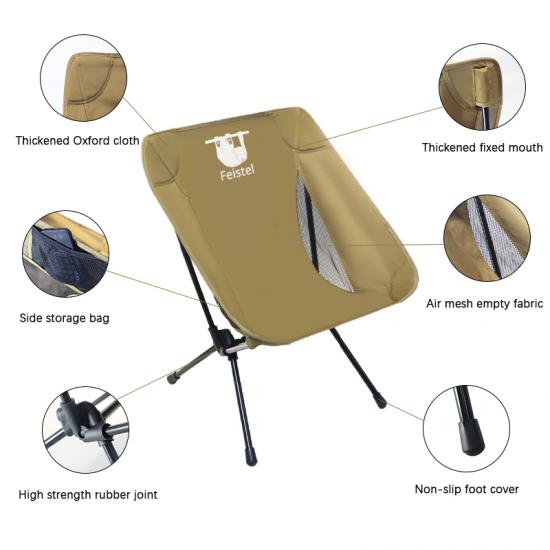 Thickened Oxford cloth

Feistel

Thickened fixed mouth

Side storage bag

Air mesh empty fabric

High strength rubber joint

Non-slip foot cover