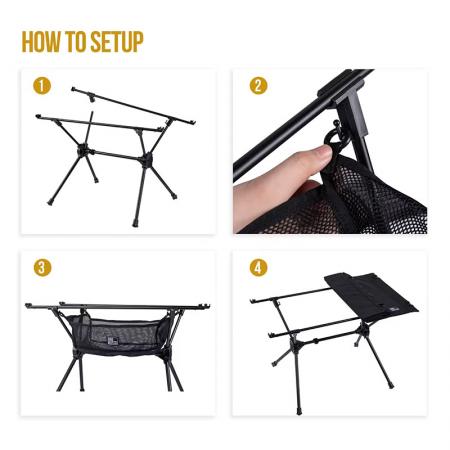 HOW TO SETUP

1

2

3

4