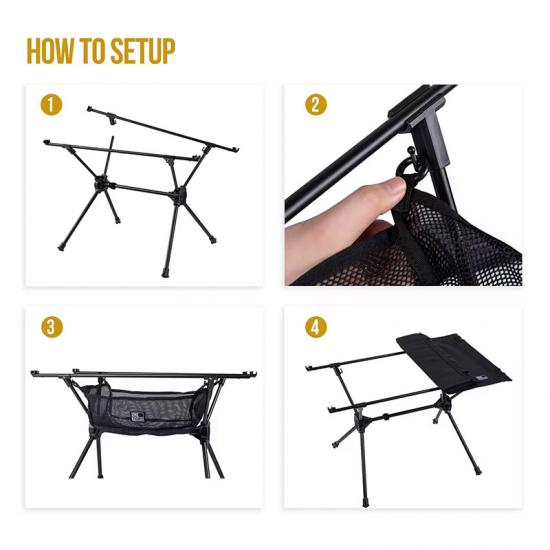 HOW TO SETUP

1

2

3

4