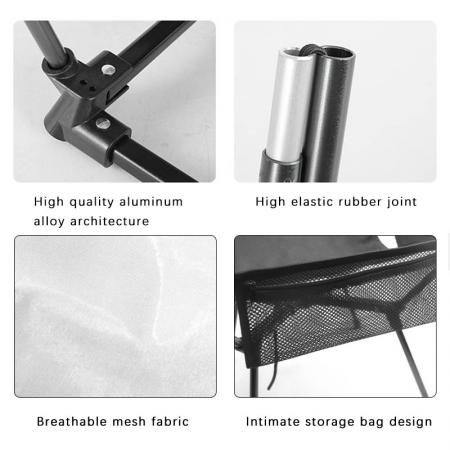 High quality aluminum alloy architecture

High elastic rubber joint

Breathable mesh fabric

Intimate storage bag design