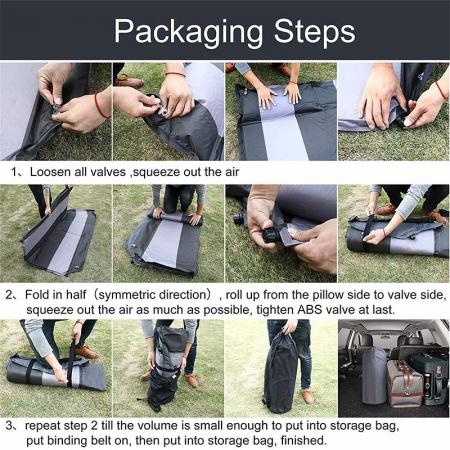 Packaging Steps

1、Loosen all valves ,squeeze out the air

2、Fold in half（symmetric direction）, roll up from the pillow side to valve side, squeeze out the air as much as possible, tighten ABS valve at last.

3、repeat step 2 till the volume is small enough to put into storage bag, put binding belt on, then put into storage bag, finished.