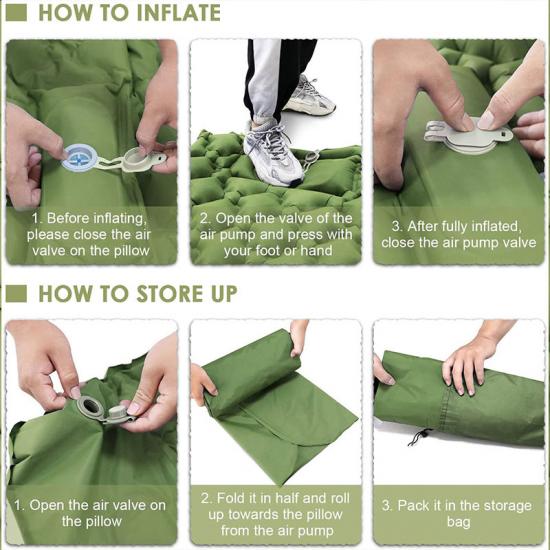 HOW TO INFLATE

1. Before inflating, please close the air valve on the pillow

2. Open the valve of the air pump and press with your foot or hand

3. After fully inflated, close the air pump valve

HOW TO STORE UP

1. Open the air valve on the pillow

2. Fold it in half and roll up towards the pillow from the air pump

3. Pack it in the storage bag