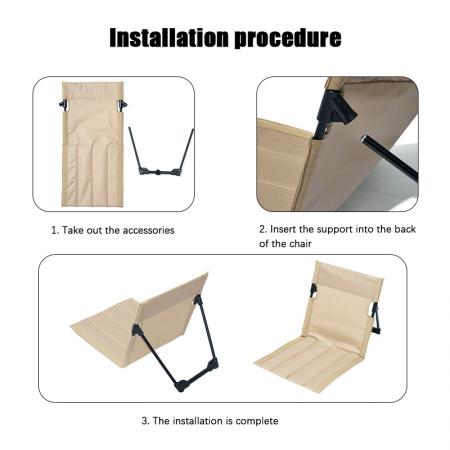 Installation procedure

1. Take out the accessories

2. Insert the support into the back of the chair

3. The installation is complete