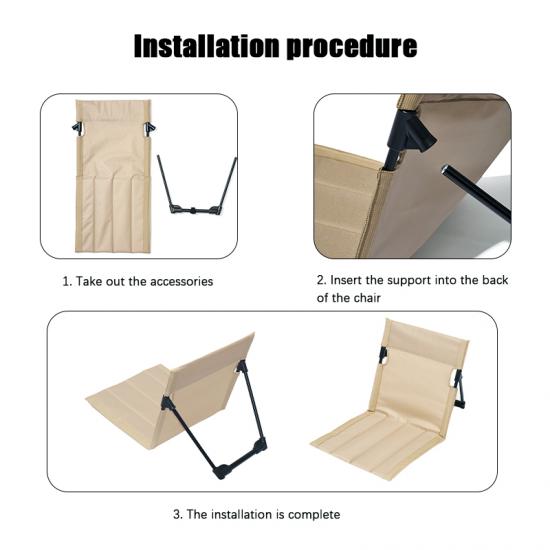 Installation procedure

1. Take out the accessories

2. Insert the support into the back of the chair

3. The installation is complete