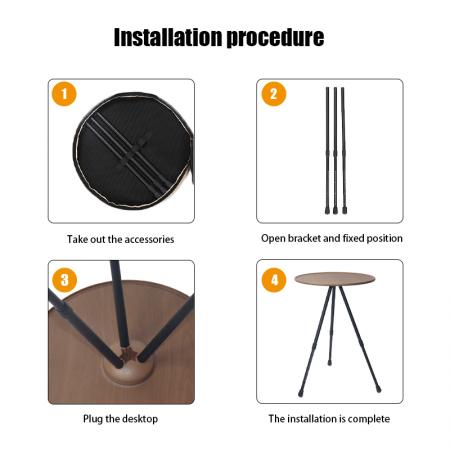 Installation procedure

1

Take out the accessories

2

Open bracket and fixed position

3

Plug the desktop

4

The installation is complete