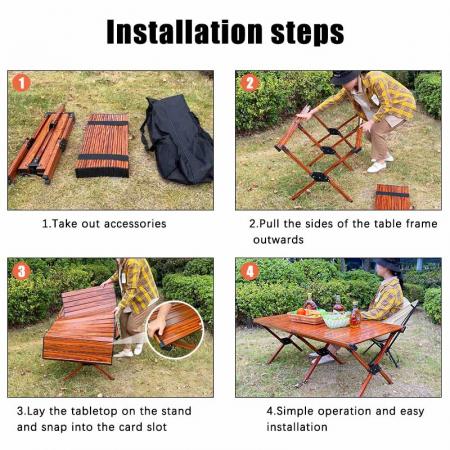 Installation steps

1

1.Take out accessories

2

2.Pull the sides of the table frame outwards

3

3.Lay the tabletop on the stand and snap into the card slot

4

4.Simple operation and easy installation