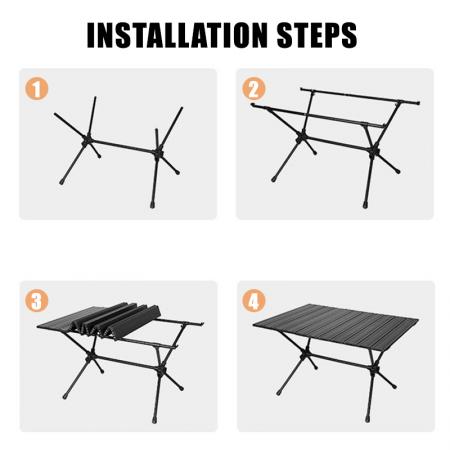 INSTALLATION STEPS

1

2

3

4