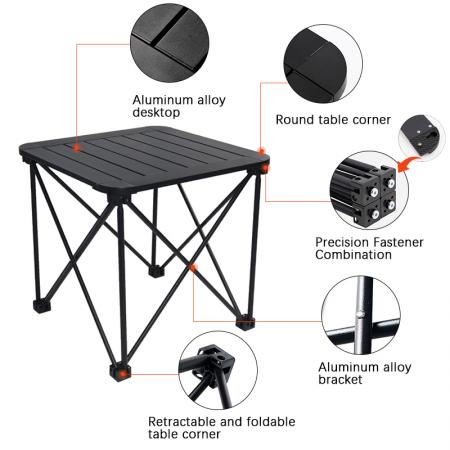 Aluminum alloy desktop

Round table corner

Precision Fastener Combination

Aluminum alloy bracket

Retractable and foldable table corner