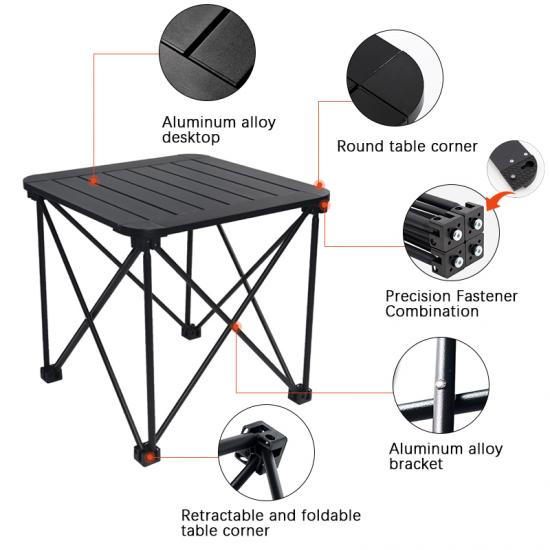 Aluminum alloy desktop

Round table corner

Precision Fastener Combination

Aluminum alloy bracket

Retractable and foldable table corner