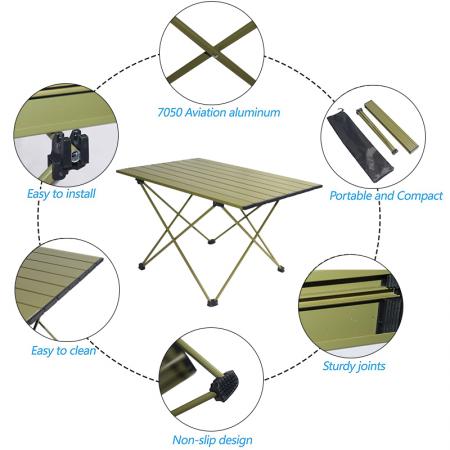 7050 Aviation aluminum

Easy to install

Portable and Compact

Easy to clean

Sturdy joints

Non-slip design