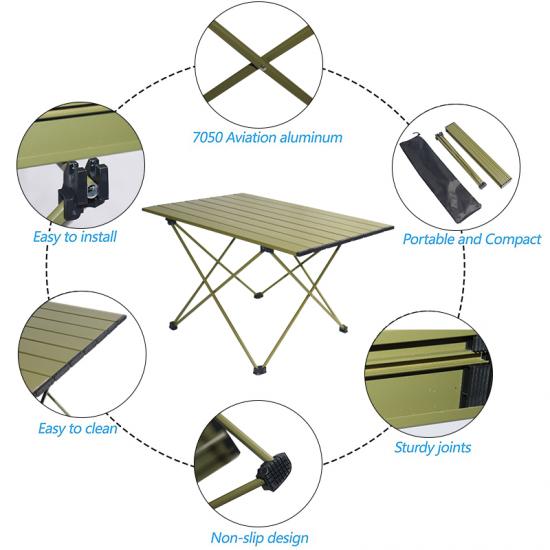 7050 Aviation aluminum

Easy to install

Portable and Compact

Easy to clean

Sturdy joints

Non-slip design