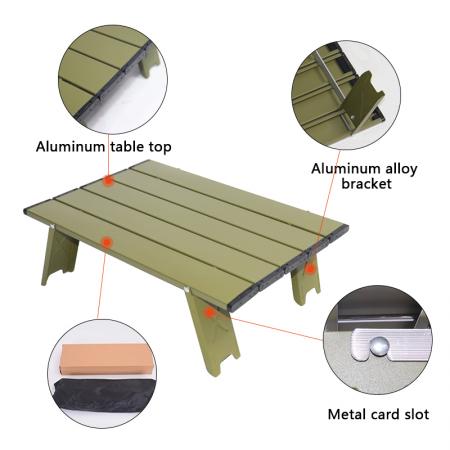 Aluminum table top

Aluminum alloy bracket

Metal card slot