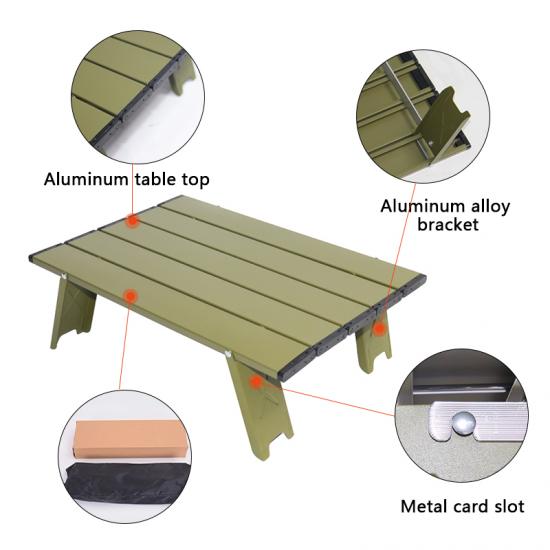 Aluminum table top

Aluminum alloy bracket

Metal card slot