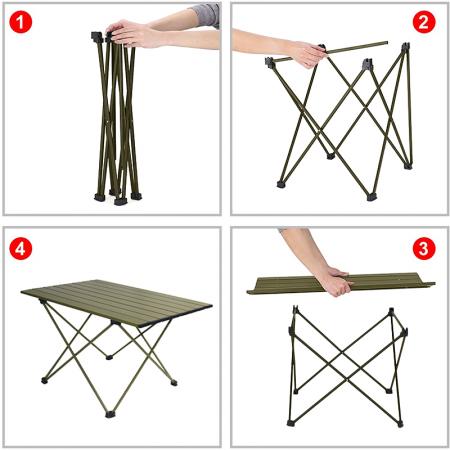 1

2

4

3