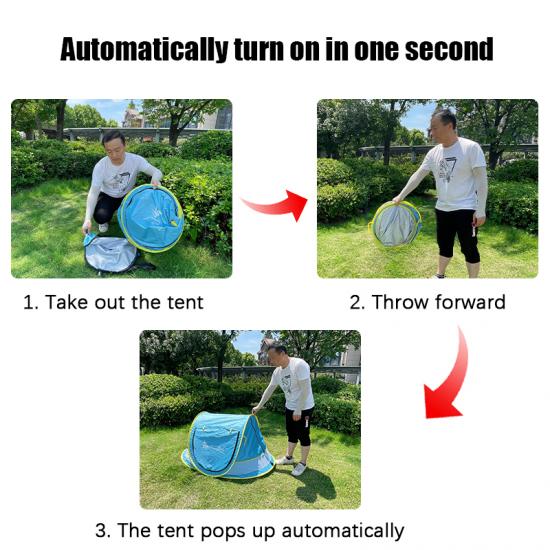 Automatically turn on in one second

1. Take out the tent

2. Throw forward

3. The tent pops up automatically