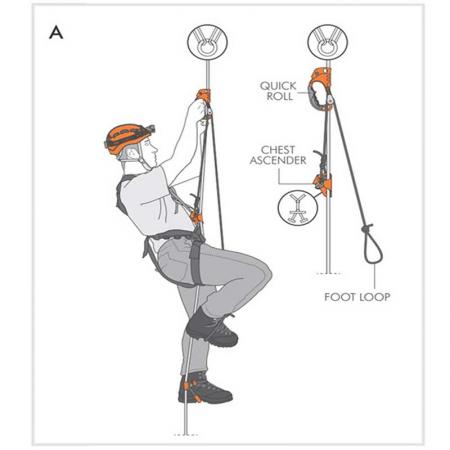 A

QUICK ROLL

CHEST ASCENDER

FOOT LOOP