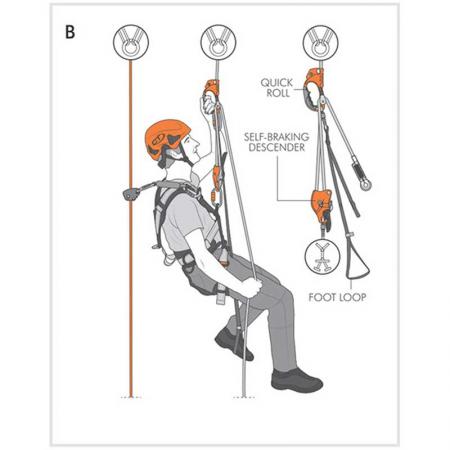 B

QUICK ROLL

SELF-BRAKING DESCENDER

FOOT LOOP