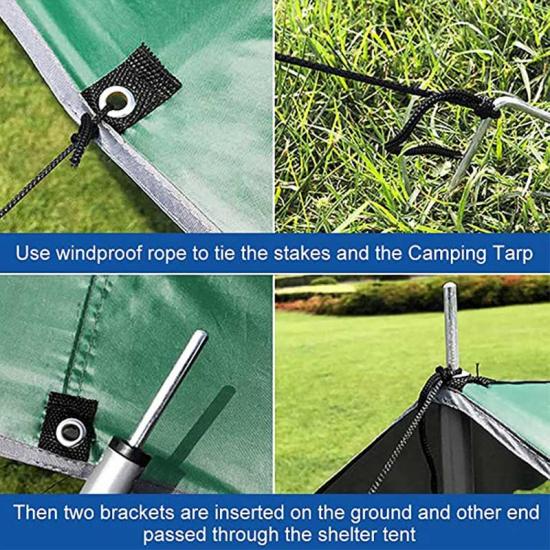 Use windproof rope to tie the stakes and the Camping Tarp

Then two brackets are inserted on the ground and other end passed through the shelter tent