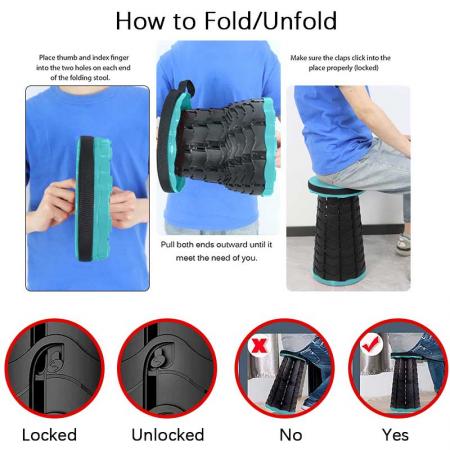 How to Fold/Unfold

Place thumb and index finger into the two holes on each end of the folding stool.

Pull both ends outward until it meet the need of you.

Make sure the claps click into the place properly (locked)

Locked

Unlocked

No

Yes