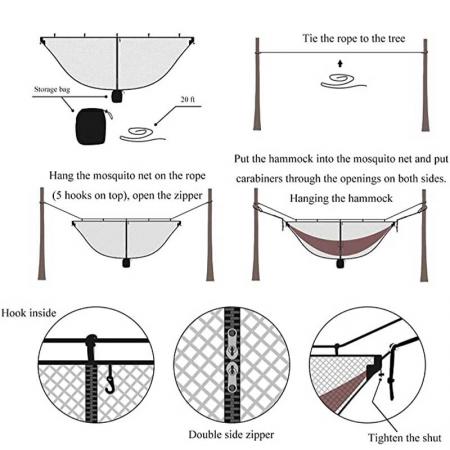 Storage bag

20 ft

Tie the rope to the tree

Hang the mosquito net on the rope (5 hooks on top), open the zipper

Put the hammock into the mosquito net and put carabiners through the openings on both sides.

Hanging the hammock

Hook inside

Double side zipper

Tighten the shut