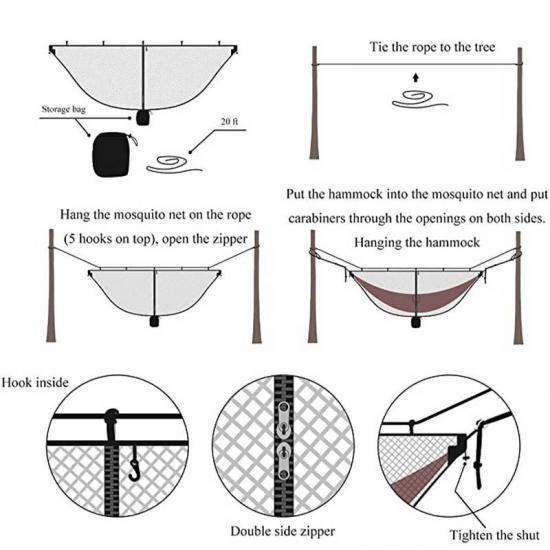 Storage bag

20 ft

Tie the rope to the tree

Hang the mosquito net on the rope (5 hooks on top), open the zipper

Put the hammock into the mosquito net and put carabiners through the openings on both sides.

Hanging the hammock

Hook inside

Double side zipper

Tighten the shut