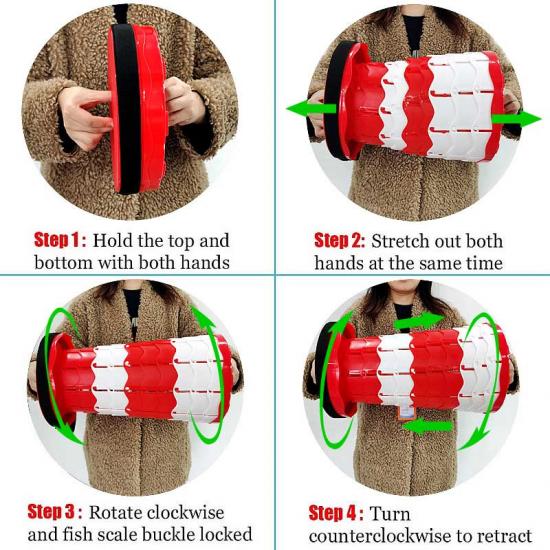 Step 1: Hold the top and bottom with both hands

Step 2: Stretch out both hands at the same time

Step 3: Rotate clockwise and fish scale buckle locked

Step 4: Turn counterclockwise to retract