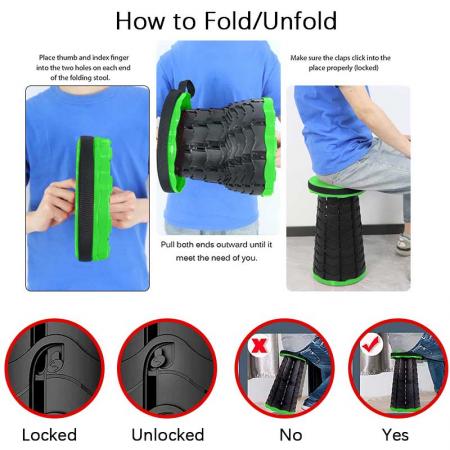 How to Fold/Unfold

Place thumb and index finger into the two holes on each end of the folding stool.

Pull both ends outward until it meet the need of you.

Make sure the claps click into the place properly (locked)

Locked

Unlocked

No

Yes