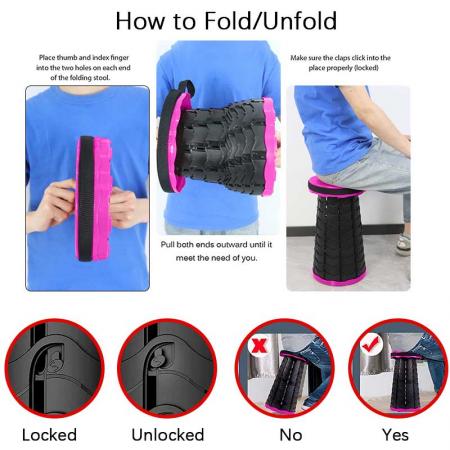 How to Fold/Unfold

Place thumb and index finger into the two holes on each end of the folding stool.

Pull both ends outward until it meet the need of you.

Make sure the claps click into the place properly (locked)

Locked

Unlocked

No

Yes