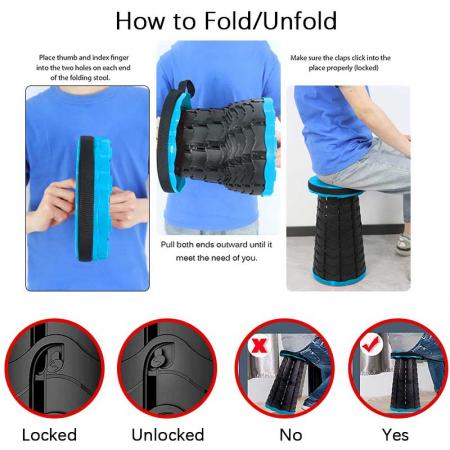 How to Fold/Unfold

Place thumb and index finger into the two holes on each end of the folding stool.

Pull both ends outward until it meet the need of you.

Make sure the claps click into the place properly (locked)

Locked

Unlocked

No

Yes