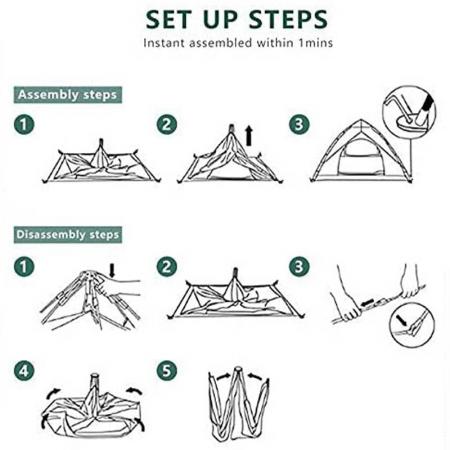 SET UP STEPS
Instant assembled within 1mins

Assembly steps
1
2
3

Disassembly steps
1
2
3
4
5