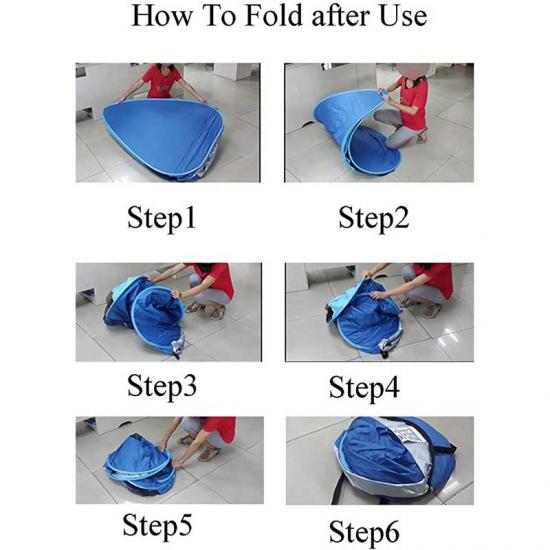 How To Fold after Use

Step1

Step2

Step3

Step4

Step5

Step6