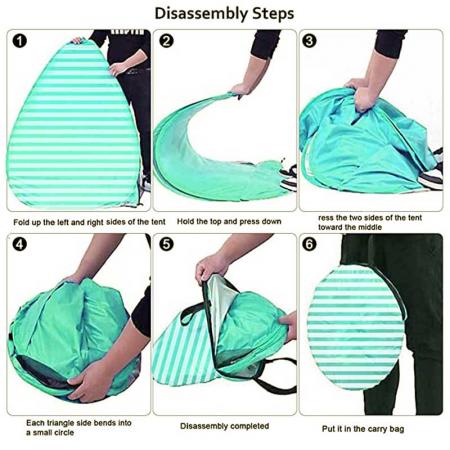 Disassembly Steps

1

Fold up the left and right sides of the tent

2

Hold the top and press down

3

ress the two sides of the tent toward the middle

4

Each triangle side bends into a small circle

5

Disassembly completed

6

Put it in the carry bag