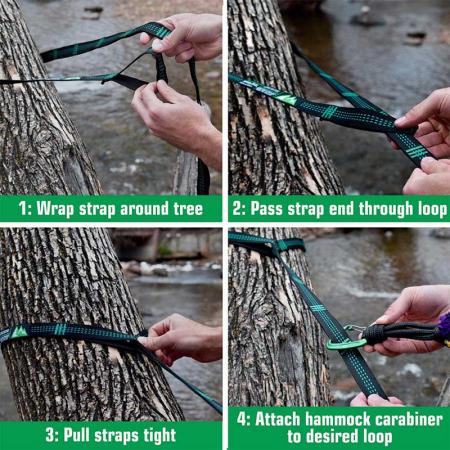 1: Wrap strap around tree

2: Pass strap end through loop

3: Pull straps tight

4: Attach hammock carabiner to desired loop